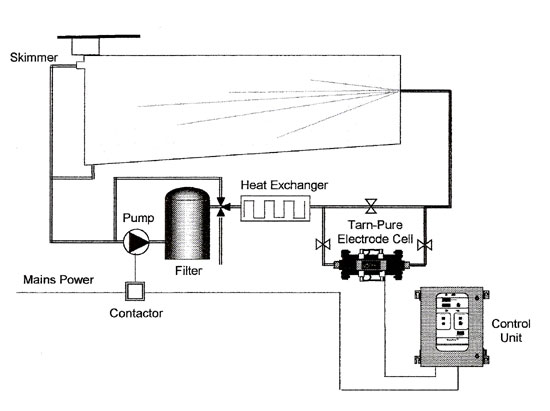 Skimmer

Heat Exchanger

Pump

Tarn-Pure Electrode Cell

Filter

Mains Power

Contactor

Control Unit